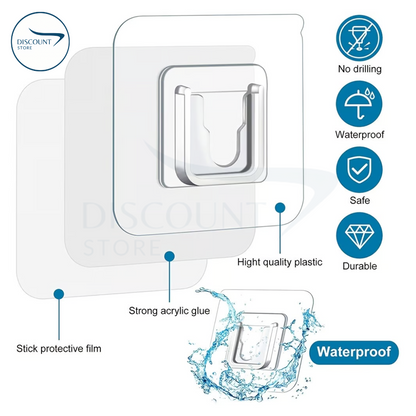 DISCOUNT STORE

No drilling

Waterproof

Safe

Durable

DISCOUNT STORE

Hight quality plastic

Strong acrylic glue

Stick protective film

Waterproof