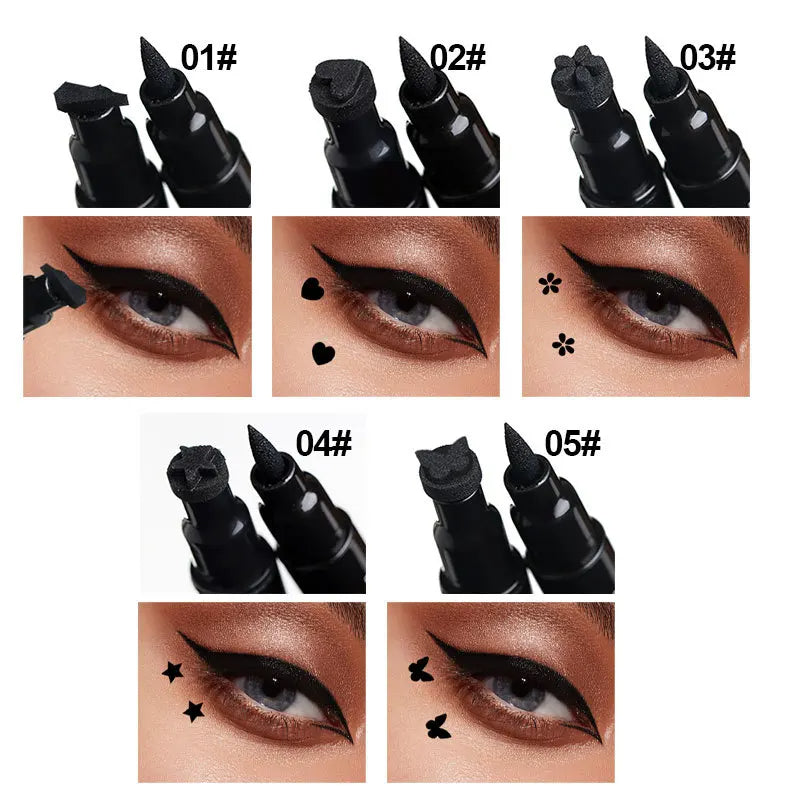 01#

02#

03#

04#

05#